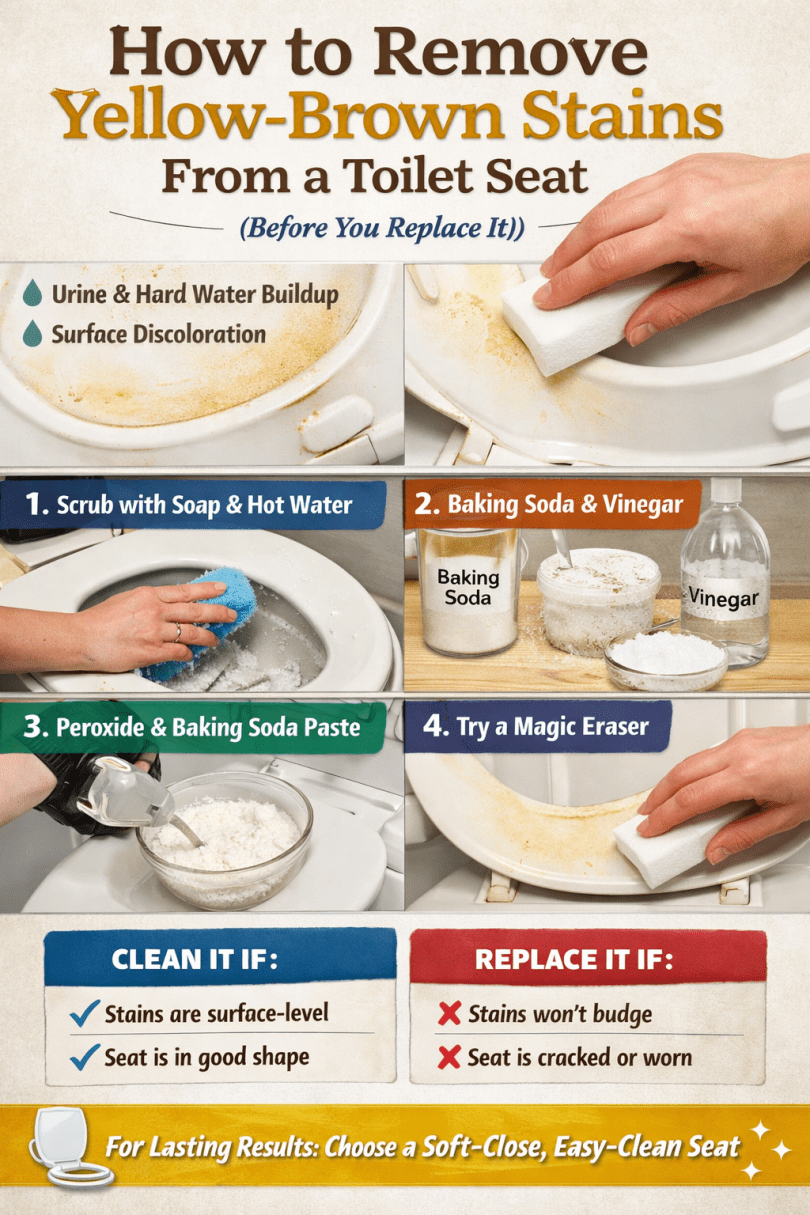 How to Remove Yellow-Brown Stains From a Toilet Seat

(Before You Replace It))

Urine & Hard Water Buildup
Surface Discoloration

1. Scrub with Soap & Hot Water

2. Baking Soda & Vinegar

Baking Soda

Vinegar

3. Peroxide & Baking Soda Paste

4. Try a Magic Eraser

CLEAN IT IF:
✓ Stains are surface-level
✓ Seat is in good shape

REPLACE IT IF:
✗ Stains won't budge
✗ Seat is cracked or worn

For Lasting Results: Choose a Soft-Close, Easy-Clean Seat